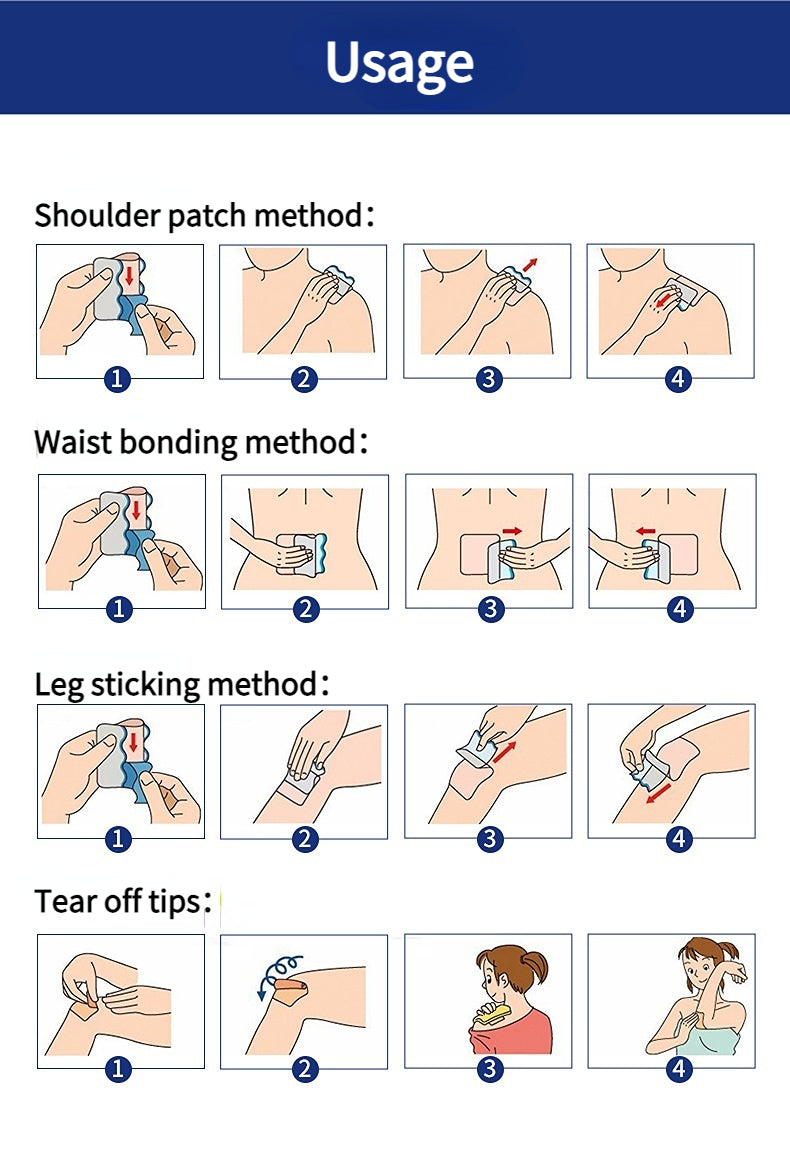 Usage

Shoulder patch method:

1 2 3 4

Waist bonding method:

1 2 3 4

Leg sticking method:

1 2 3 4

Tear off tips:

1 2 3 4